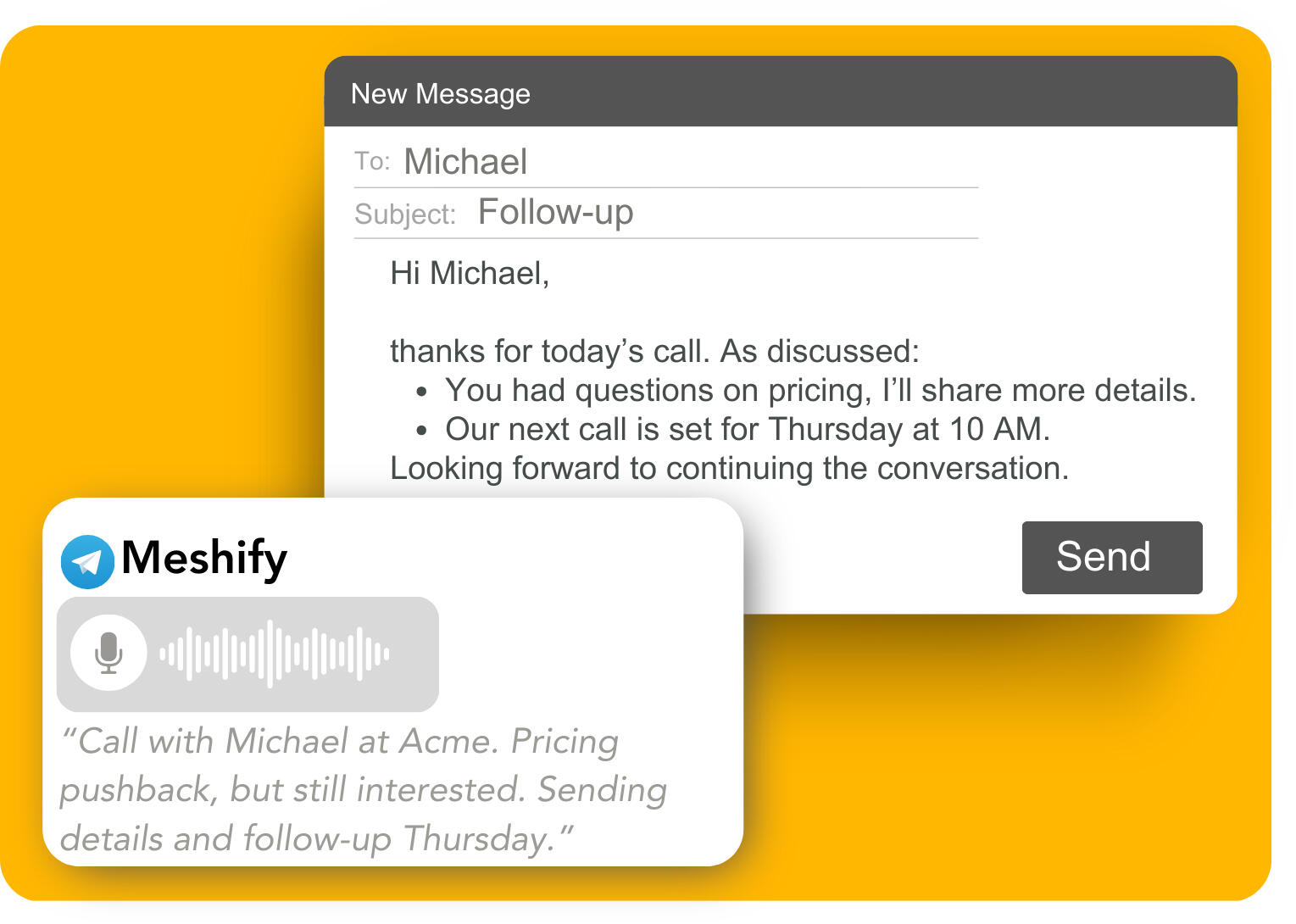 New Message

To: Michael

Subject: Follow-up

Hi Michael,

thanks for today's call. As discussed:

• You had questions on pricing, I'll share more details.
• Our next call is set for Thursday at 10 AM.

Looking forward to continuing the conversation.

Send

Meshify

"Call with Michael at Acme. Pricing pushback, but still interested. Sending details and follow-up Thursday."